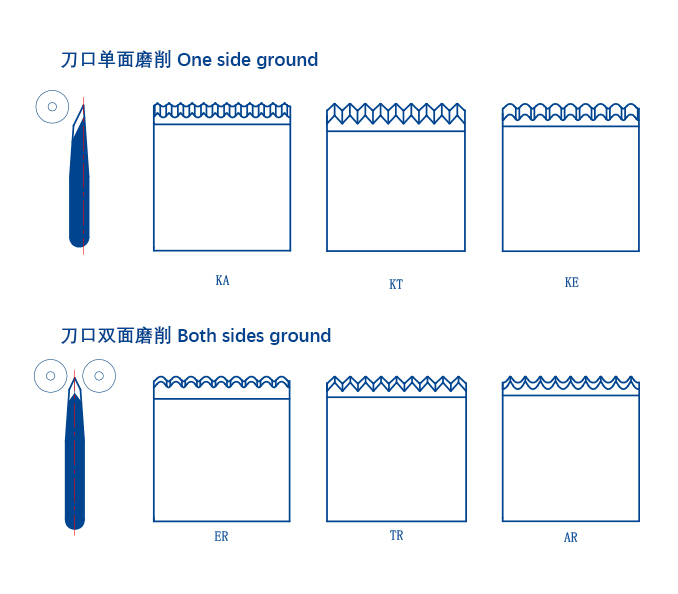 刀口单面磨削 One side ground

KA

KT

KE

刀口双面磨削 Both sides ground

ER

TR

AR